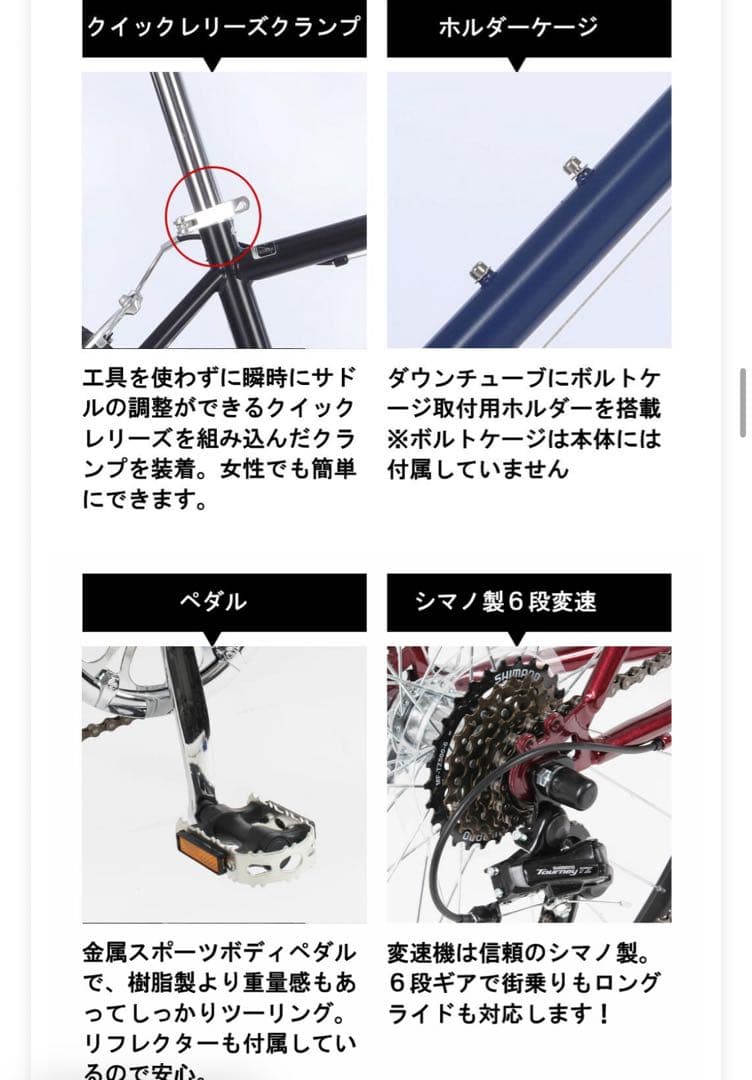 クイックレリーズクランプ

工具を使わずに瞬時にサドルの調整ができるクイックレリーズを組み込んだクランプを装着。女性でも簡単にできます。

ホルダーケージ

ダウンチューブにボルトケージ取付用ホルダーを搭載
※ボルトケージは本体には付属していません

ペダル

金属スポーツボディペダルで、樹脂製より重量感もあってしっかりツーリング。リフレクターも付属しているので安心。

シマノ製６段変速

SHIMANO

Tourney TZ

変速機は信頼のシマノ製。６段ギアで街乗りもロングライドも対応します！