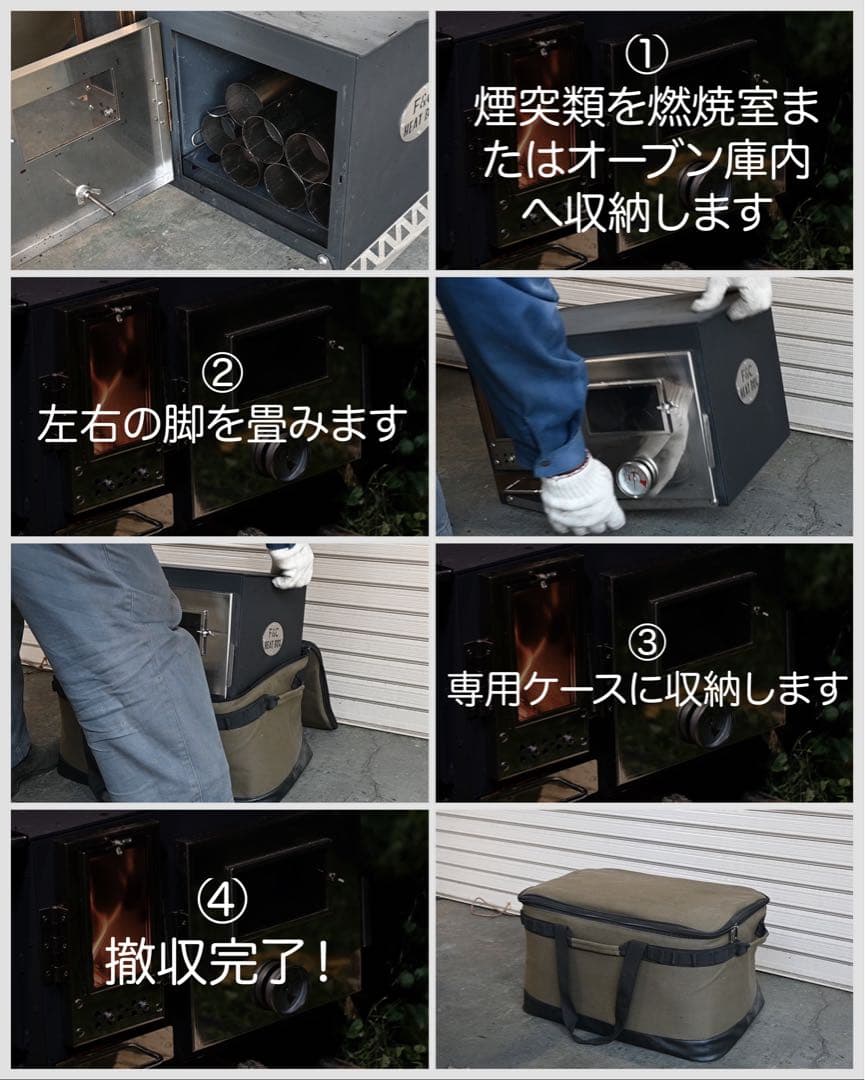 F&C HEAT BOX

①
煙突類を燃焼室またはオーブン庫内へ収納します

②
左右の脚を畳みます

F&C HEAT BOX

F&C HEAT BOX

③
専用ケースに収納します

④
撤収完了！