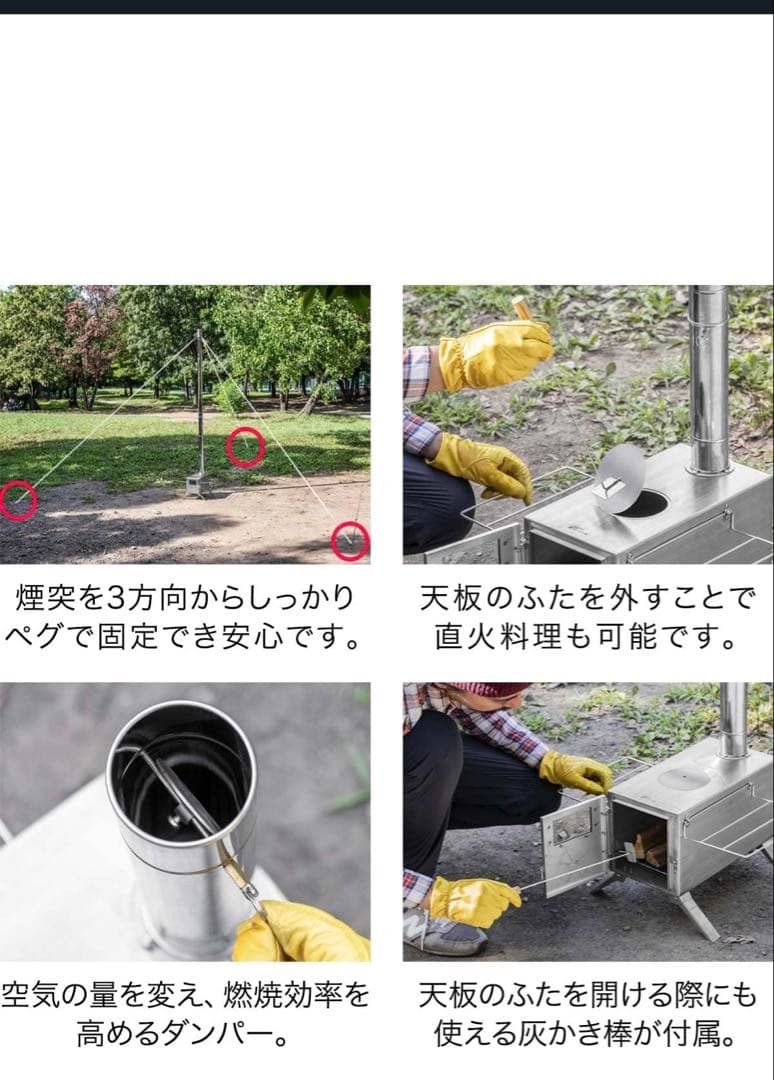 煙突を3方向からしっかりペグで固定でき安心です。

天板のふたを外すことで直火料理も可能です。

空気の量を変え、燃焼効率を高めるダンパー。

天板のふたを開ける際にも使える灰かき棒が付属。