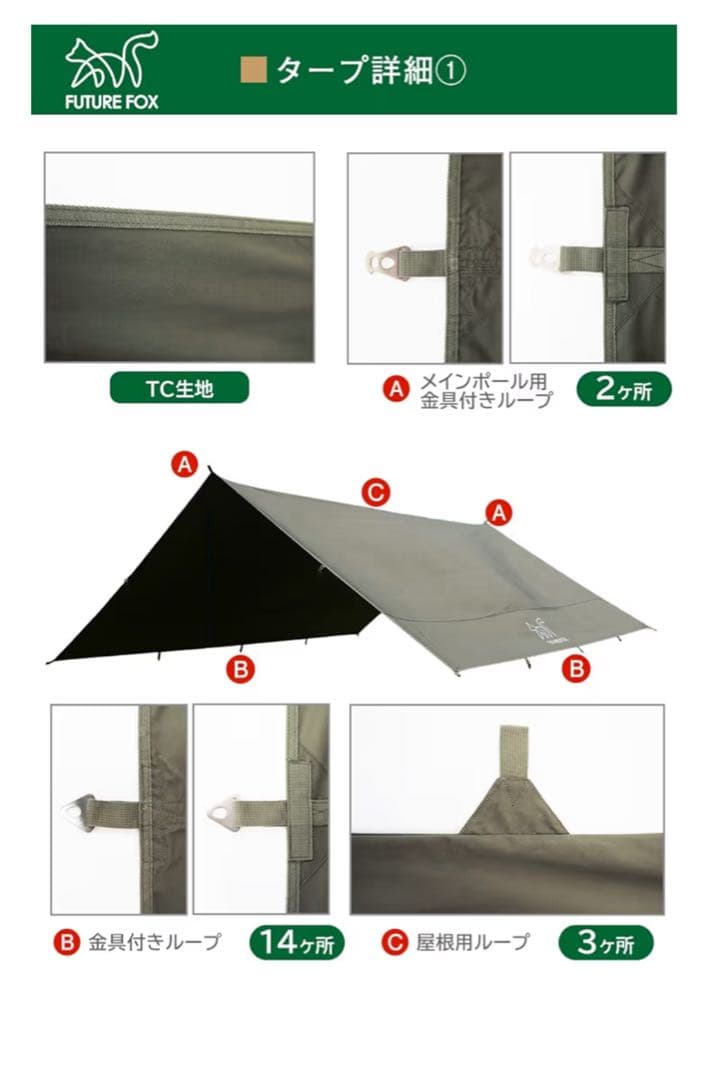 FUTURE FOX

タープ詳細①

TC生地

A メインポール用
金具付きループ

2ヶ所

A

C

A

B

B

B 金具付きループ

14ヶ所

C 屋根用ループ

3ヶ所