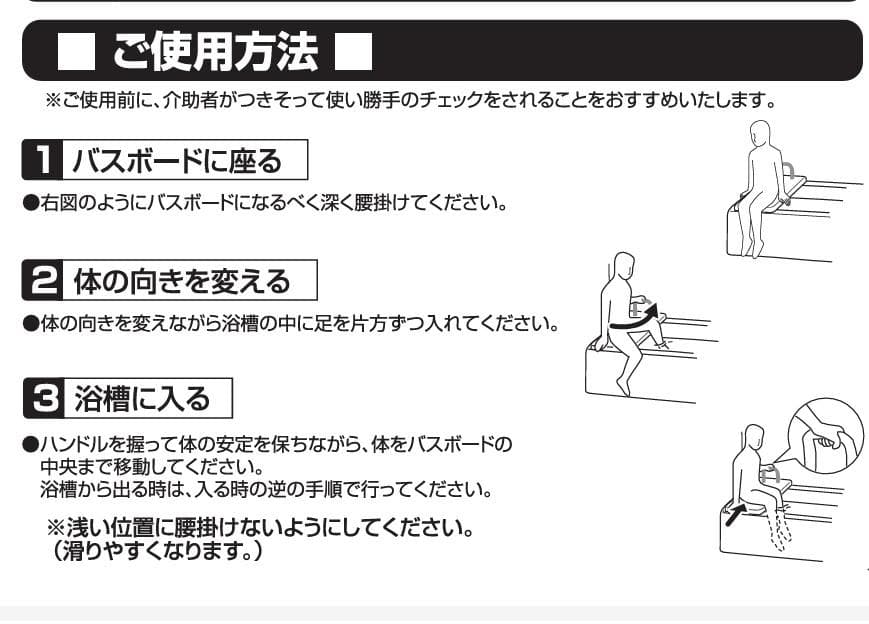 ■ ご使用方法 ■

※ご使用前に、介助者がつきそって使い勝手のチェックをされることをおすすめいたします。

1 バスボードに座る

●右図のようにバスボードになるべく深く腰掛けてください。

2 体の向きを変える

●体の向きを変えながら浴槽の中に足を片方ずつ入れてください。

3 浴槽に入る

●ハンドルを握って体の安定を保ちながら、体をバスボードの中央まで移動してください。
浴槽から出る時は、入る時の逆の手順で行ってください。

※浅い位置に腰掛けないようにしてください。
（滑りやすくなります。）