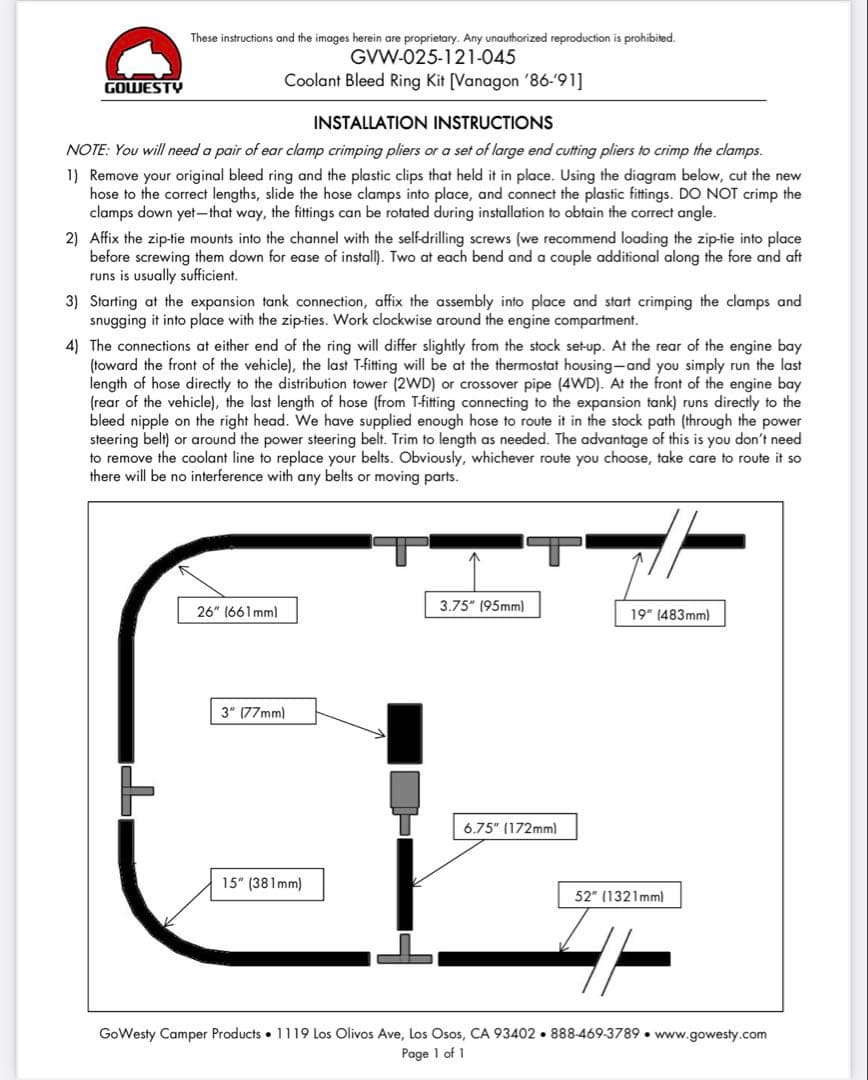 GOWESTY

These instructions and the images herein are proprietary. Any unauthorized reproduction is prohibited.
GVW-025-121-045
Coolant Bleed Ring Kit [Vanagon '86-'91]

INSTALLATION INSTRUCTIONS

NOTE: You will need a pair of ear clamp crimping pliers or a set of large end cutting pliers to crimp the clamps.

1) Remove your original bleed ring and the plastic clips that held it in place. Using the diagram below, cut the new hose to the correct lengths, slide the hose clamps into place, and connect the plastic fittings. DO NOT crimp the clamps down yet—that way, the fittings can be rotated during installation to obtain the correct angle.

2) Affix the zip-tie mounts into the channel with the self-drilling screws (we recommend loading the zip-tie into place before screwing them down for ease of install). Two at each bend and a couple additional along the fore and aft runs is usually sufficient.

3) Starting at the expansion tank connection, affix the assembly into place and start crimping the clamps and snugging it into place with the zip-ties. Work clockwise around the engine compartment.

4) The connections at either end of the ring will differ slightly from the stock set-up. At the rear of the engine bay (toward the front of the vehicle), the last T-fitting will be at the thermostat housing—and you simply run the last length of hose directly to the distribution tower (2WD) or crossover pipe (4WD). At the front of the engine bay (rear of the vehicle), the last length of hose (from T-fitting connecting to the expansion tank) runs directly to the bleed nipple on the right head. We have supplied enough hose to route it in the stock path (through the power steering belt) or around the power steering belt. Trim to length as needed. The advantage of this is you don't need to remove the coolant line to replace your belts. Obviously, whichever route you choose, take care to route it so there will be no interference with any belts or moving parts.

26" (661mm)
3.75" (95mm)
19" (483mm)
3" (77mm)
6.75" (172mm)
15" (381mm)
52" (1321mm)

GoWesty Camper Products • 1119 Los Olivos Ave, Los Osos, CA 93402 • 888-469-3789 • www.gowesty.com
Page 1 of 1