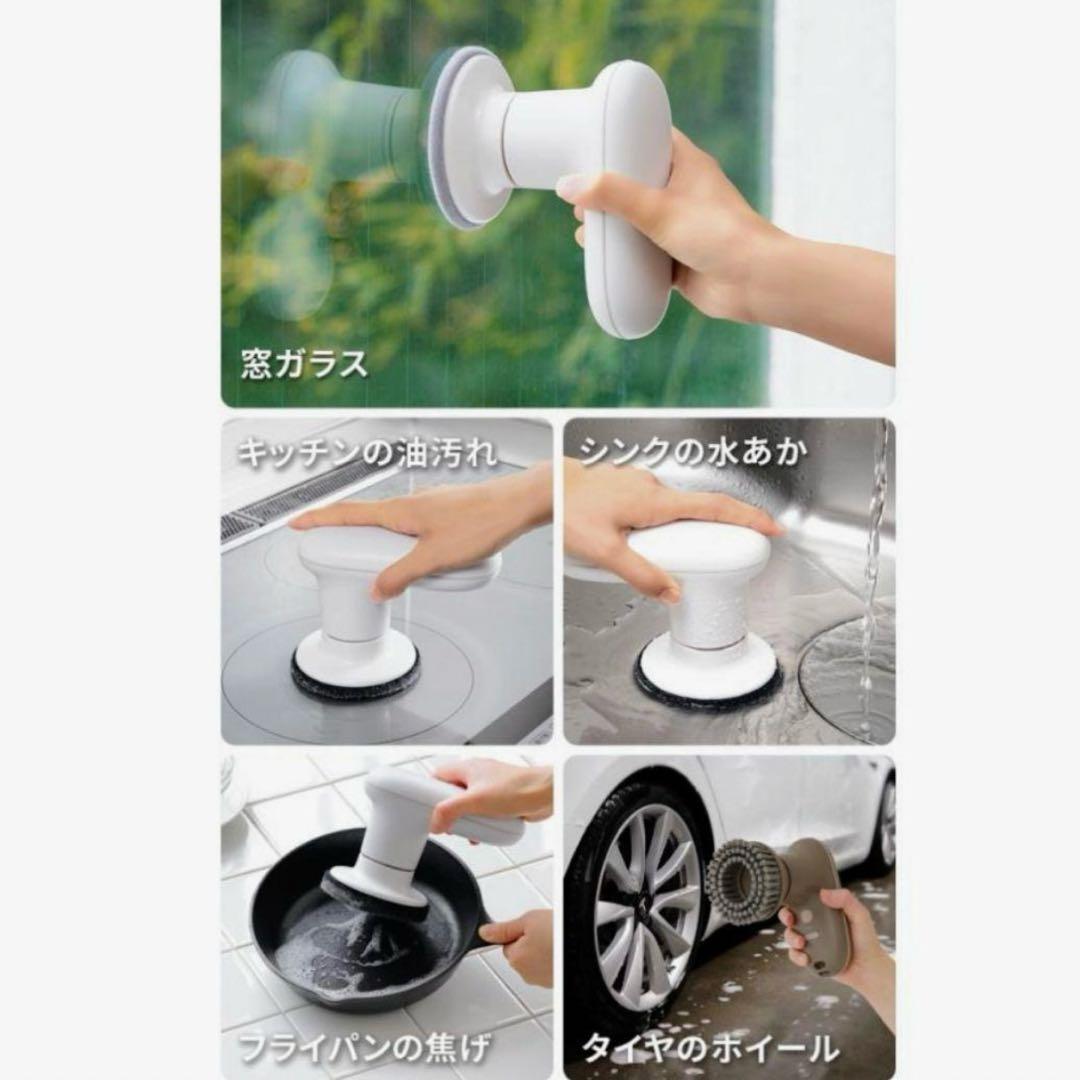 窓ガラス

キッチンの油汚れ

シンクの水あか

フライパンの焦げ

タイヤのホイール