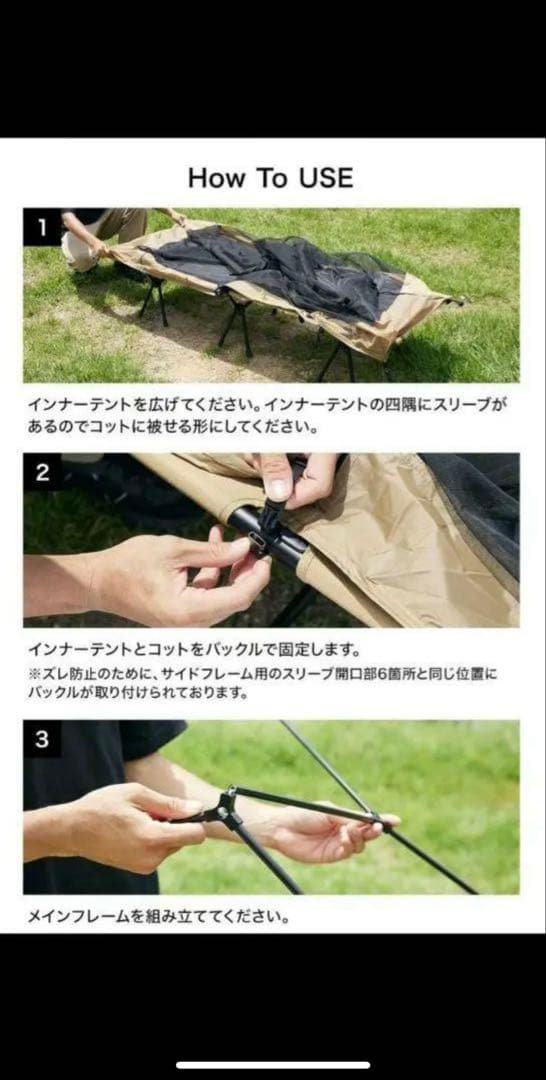 How To USE

1

インナーテントを広げてください。インナーテントの四隅にスリーブがあるのでコットに被せる形にしてください。

2

インナーテントとコットをバックルで固定します。
※ズレ防止のために、サイドフレーム用のスリーブ開口部6箇所と同じ位置にバックルが取り付けられております。

3

メインフレームを組み立ててください。