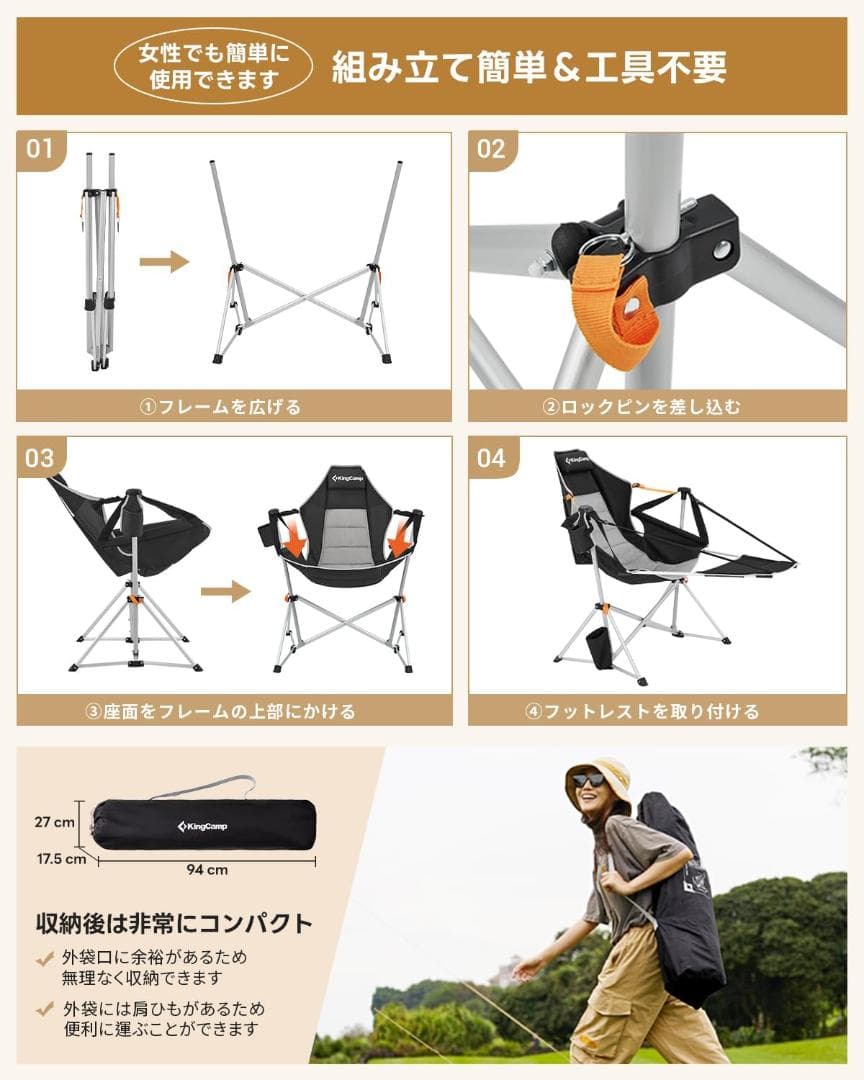 女性でも簡単に使用できます

組み立て簡単＆工具不要

01

①フレームを広げる

02

②ロックピンを差し込む

03

KingCamp

③座面をフレームの上部にかける

04

KingCamp

④フットレストを取り付ける

27 cm

17.5 cm

94 cm

KingCamp

収納後は非常にコンパクト

外袋口に余裕があるため無理なく収納できます

外袋には肩ひもがあるため便利に運ぶことができます