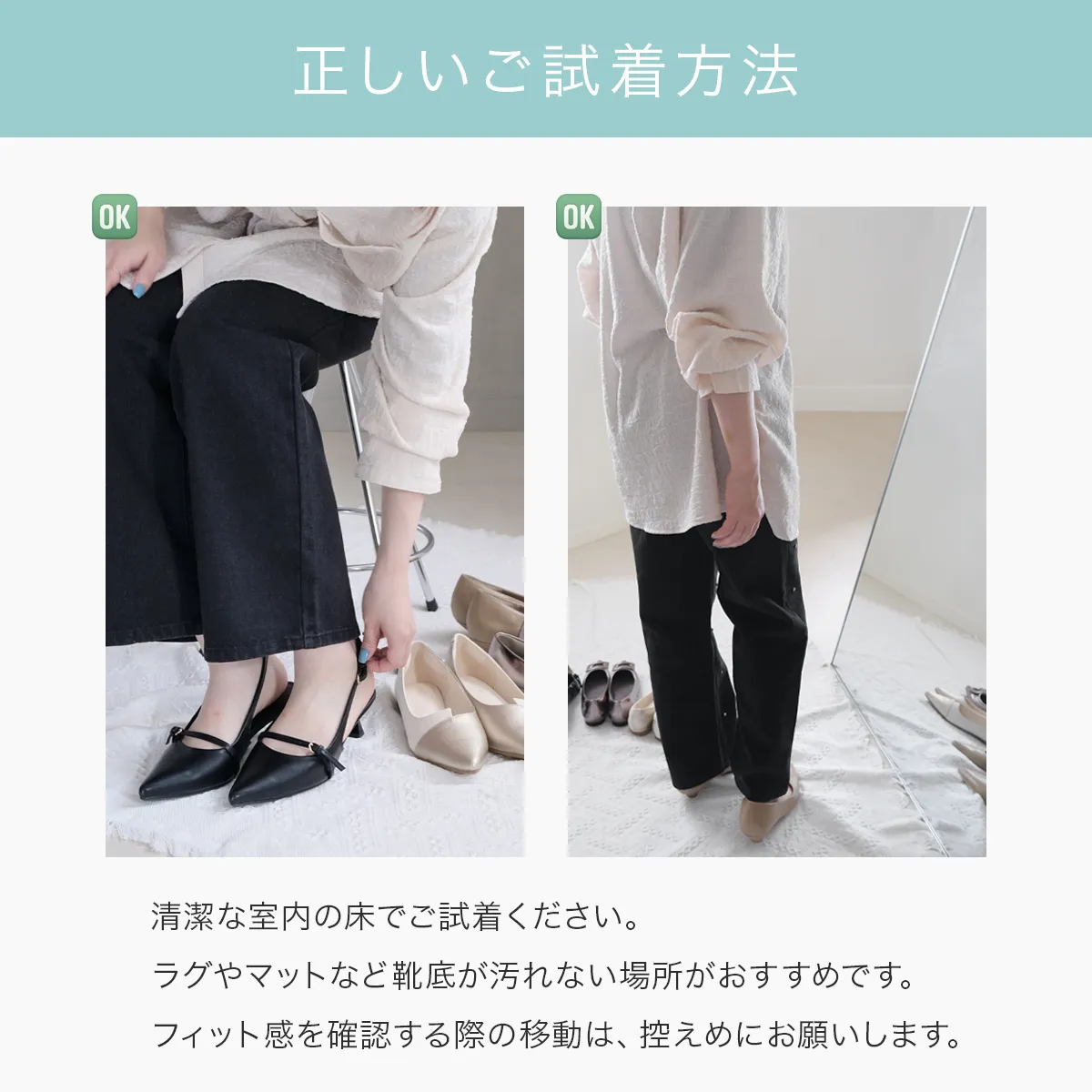 正しいご試着方法

OK

OK

清潔な室内の床でご試着ください。

ラグやマットなど靴底が汚れない場所がおすすめです。

フィット感を確認する際の移動は、控えめにお願いします。