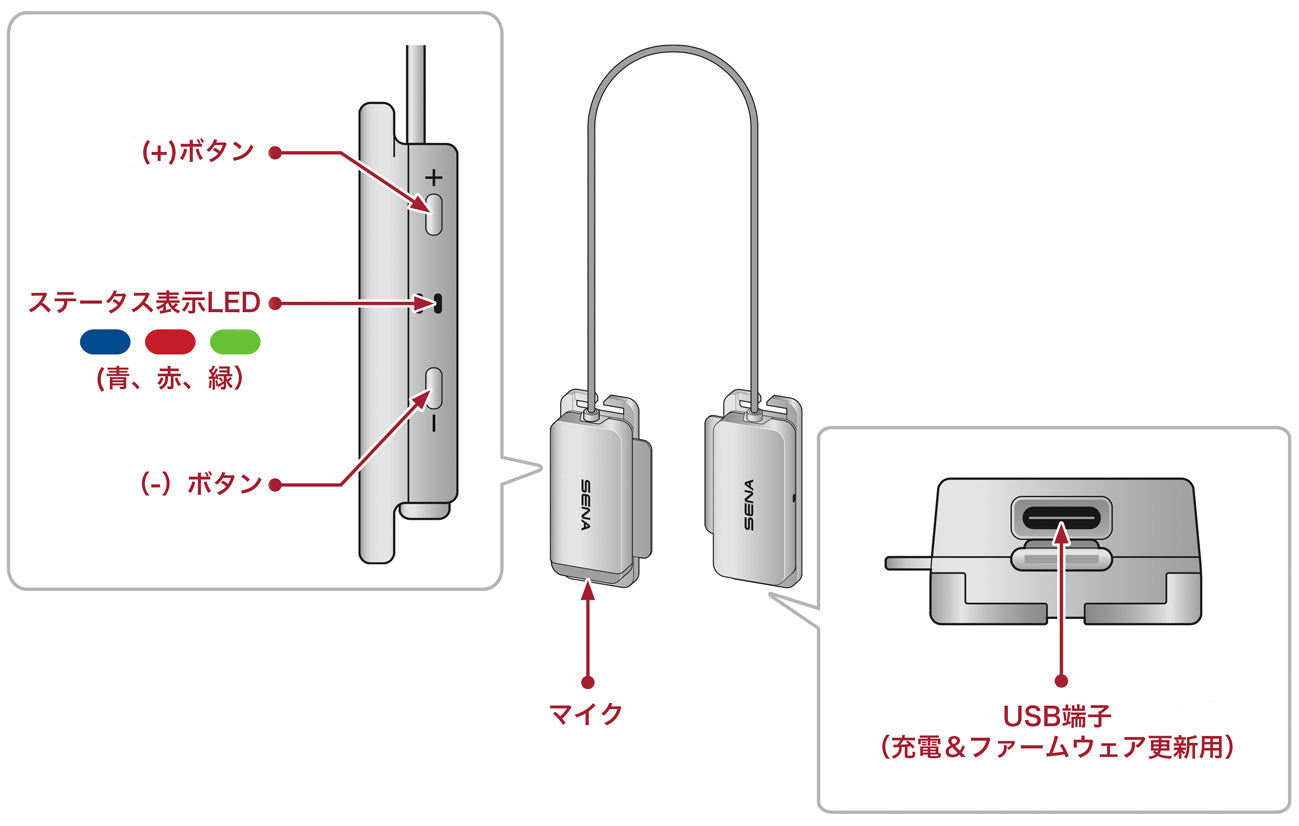 (+)ボタン

+

ステータス表示LED

(青、赤、緑)

−

(-) ボタン

SENA

SENA

マイク

USB端子
(充電＆ファームウェア更新用)