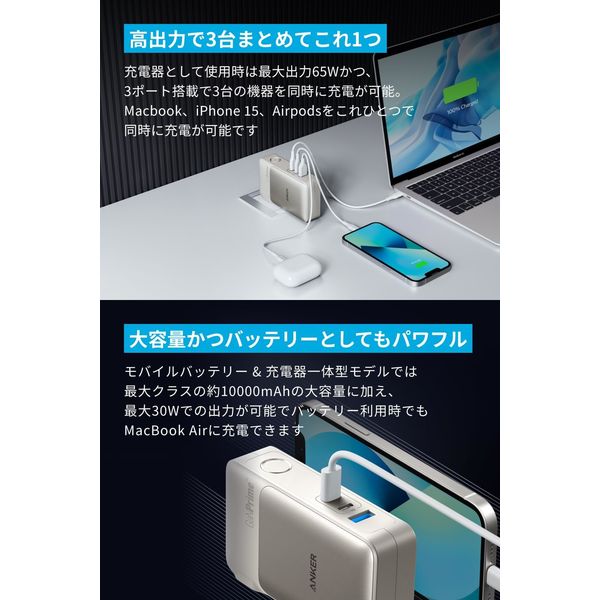 高出力で3台まとめてこれ1つ

充電器として使用時は最大出力65Wかつ、3ポート搭載で3台の機器を同時に充電が可能。Macbook、iPhone 15、Airpodsをこれひとつで同時に充電が可能です

100% Charged

大容量かつバッテリーとしてもパワフル

モバイルバッテリー & 充電器一体型モデルでは最大クラスの約10000mAhの大容量に加え、最大30Wでの出力が可能でバッテリー利用時でもMacBook Airに充電できます

Prime

ANKER