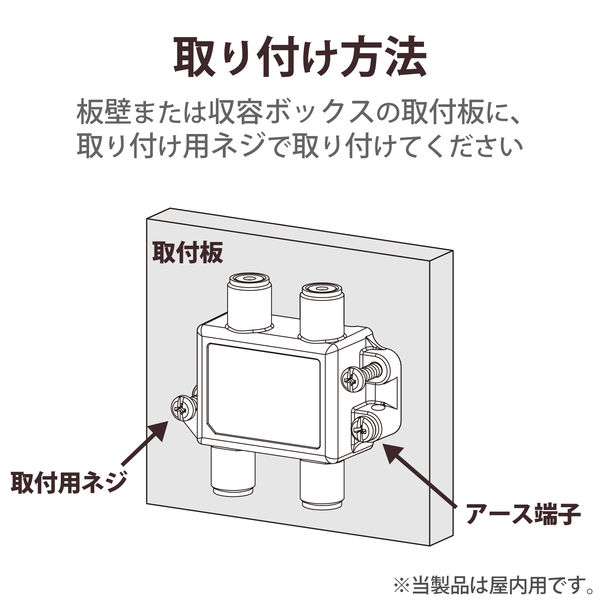 取り付け方法

板壁または収容ボックスの取付板に、取り付け用ネジで取り付けてください

取付板

取付用ネジ

アース端子

※当製品は屋内用です。