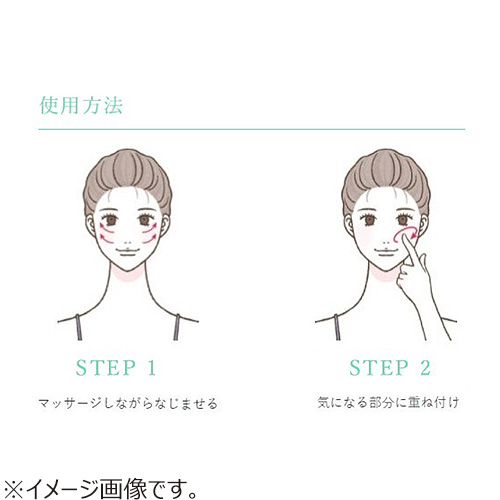 使用方法

STEP 1

マッサージしながらなじませる

STEP 2

気になる部分に重ね付け

※イメージ画像です。