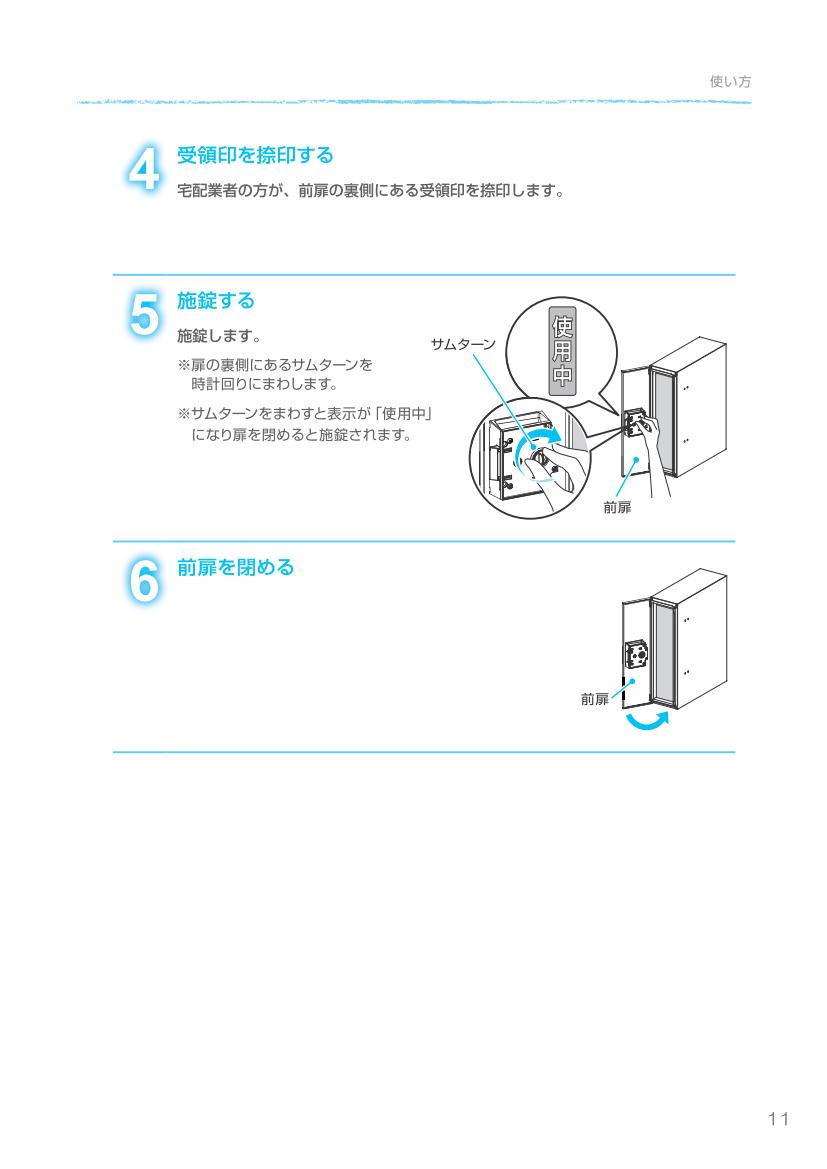 使い方

4 受領印を捺印する

宅配業者の方が、前扉の裏側にある受領印を捺印します。

5 施錠する

施錠します。

※扉の裏側にあるサムターンを時計回りにまわします。

※サムターンをまわすと表示が「使用中」になり扉を閉めると施錠されます。

サムターン

使用中

前扉

6 前扉を閉める

前扉

11